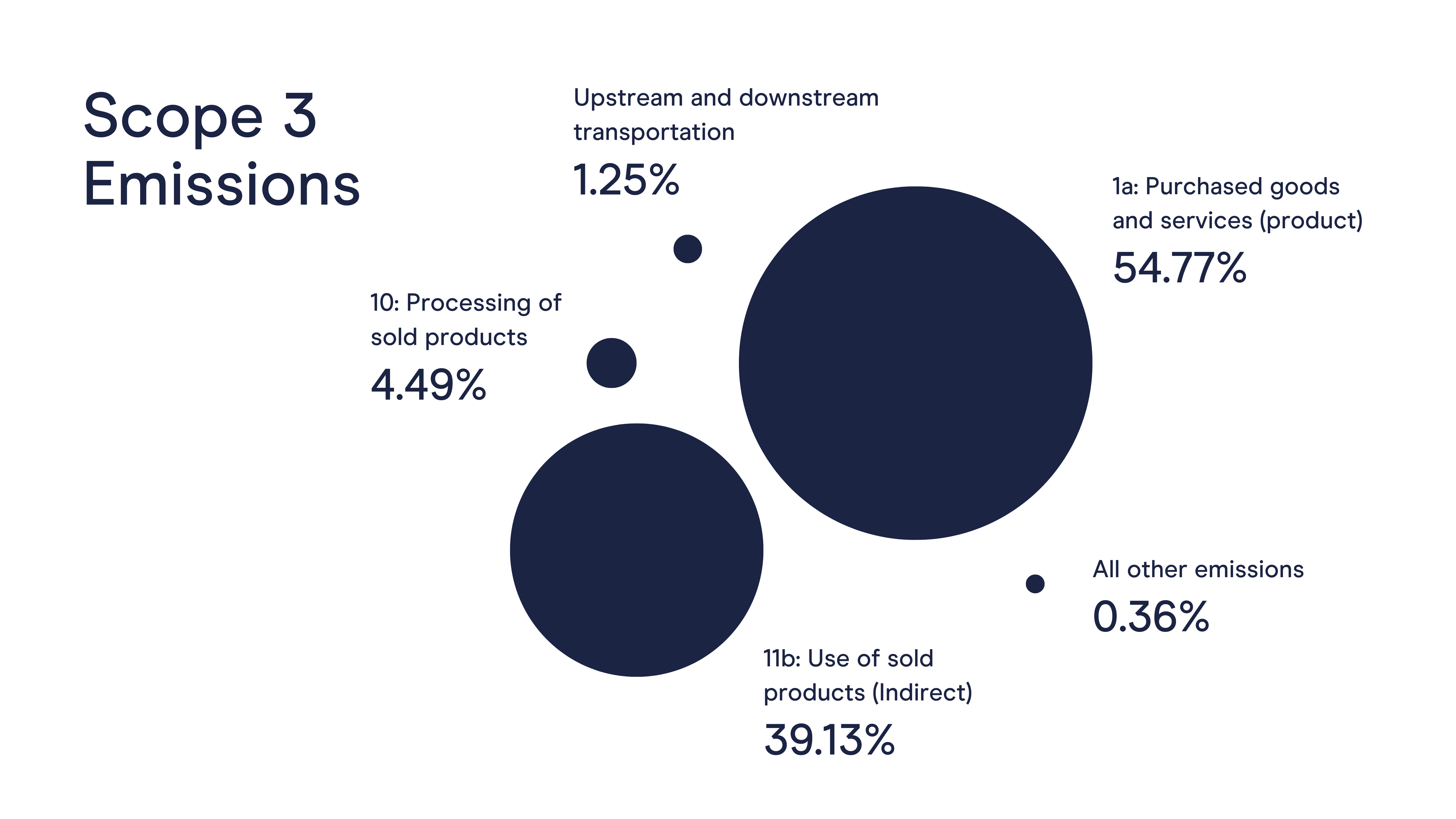 Scope 3 Emissions

Upstream and downstream transportation
1.25%

1a: Purchased goods and services (product)
54.77%

10: Processing of sold products
4.49%

All other emissions
0.36%

11b: Use of sold products (Indirect)
39.13%